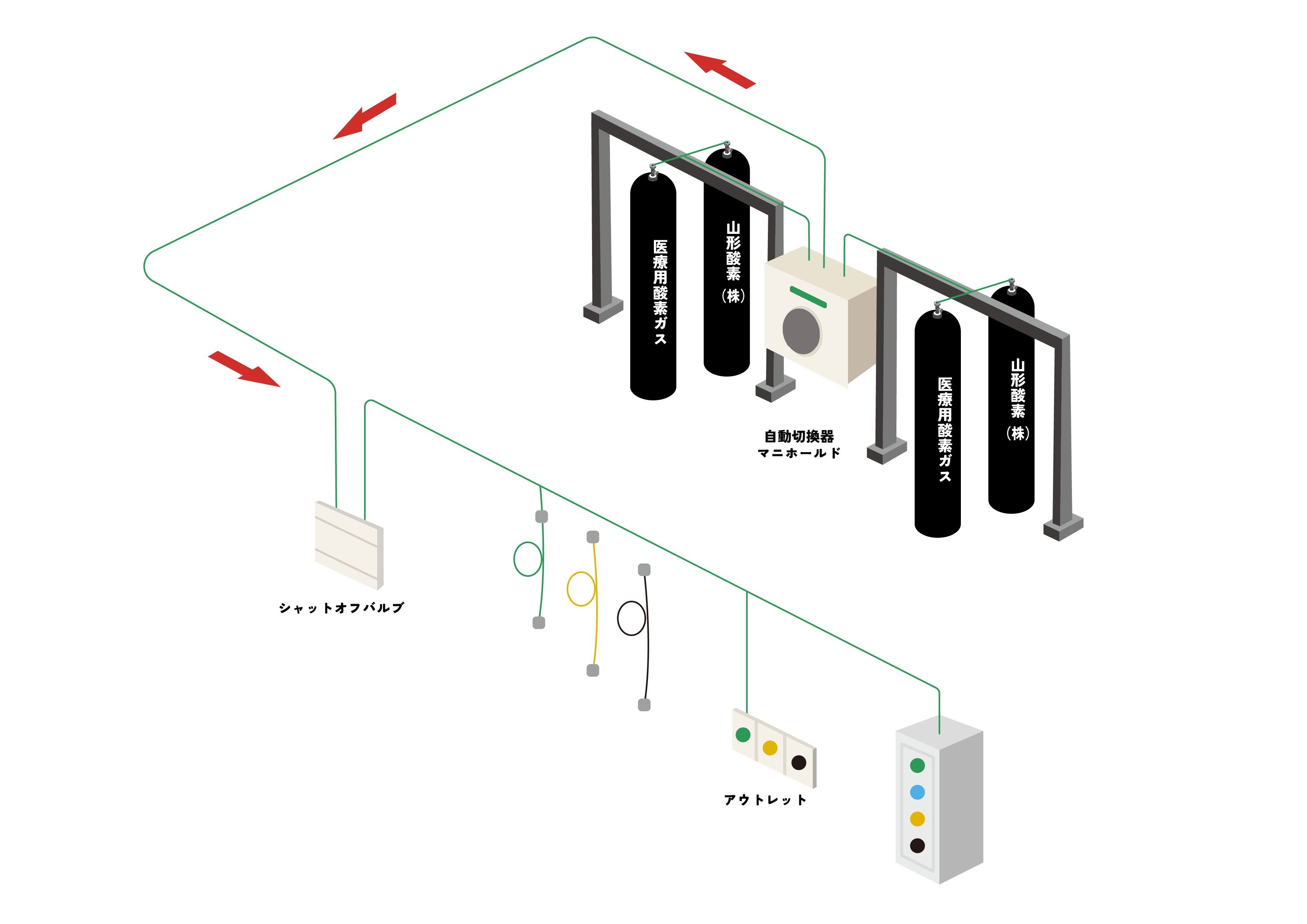 医療用酸素ガス

山形酸素（株）

自動切換器
マニホールド

医療用酸素ガス

山形酸素（株）

シャットオフバルブ

アウトレット